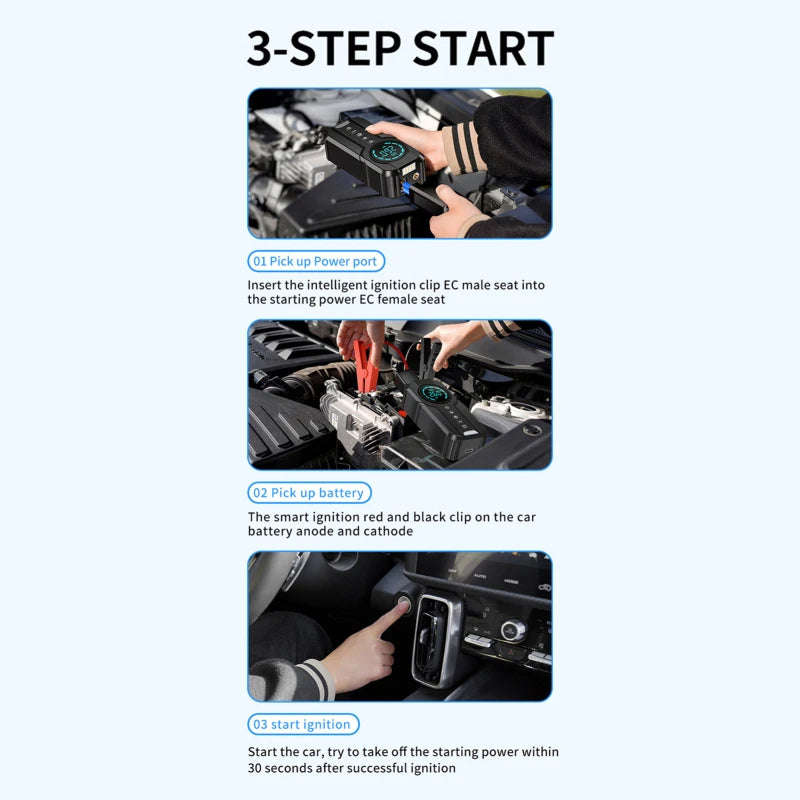 3-STEP START

01 Pick up Power port

Insert the intelligent ignition clip EC male seat into the starting power EC female seat

02 Pick up battery

The smart ignition red and black clip on the car battery anode and cathode

03 start ignition

Start the car, try to take off the starting power within 30 seconds after successful ignition