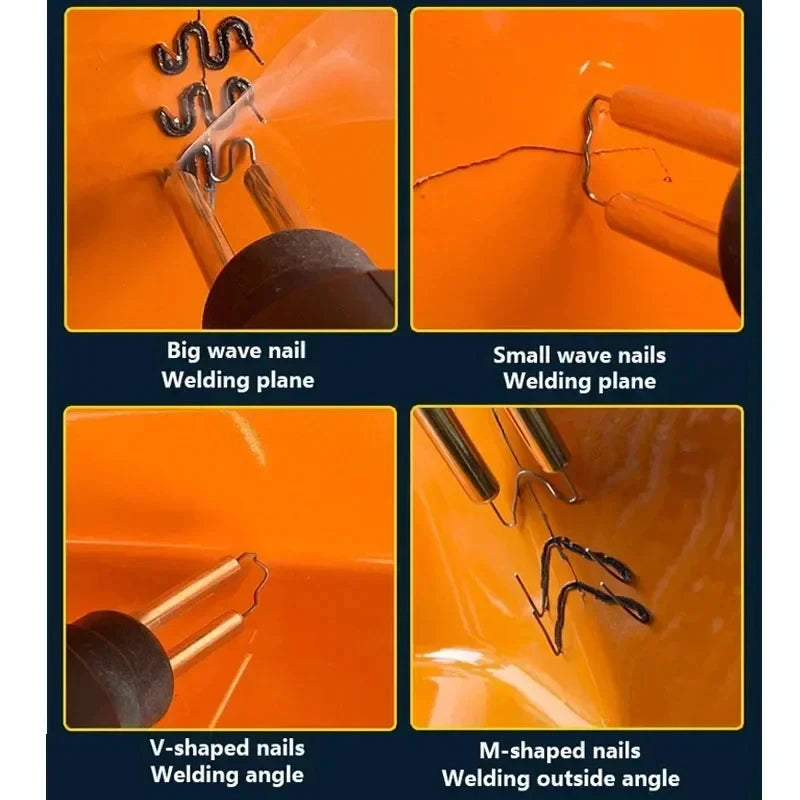 Big wave nail
Welding plane

Small wave nails
Welding plane

V-shaped nails
Welding angle

M-shaped nails
Welding outside angle